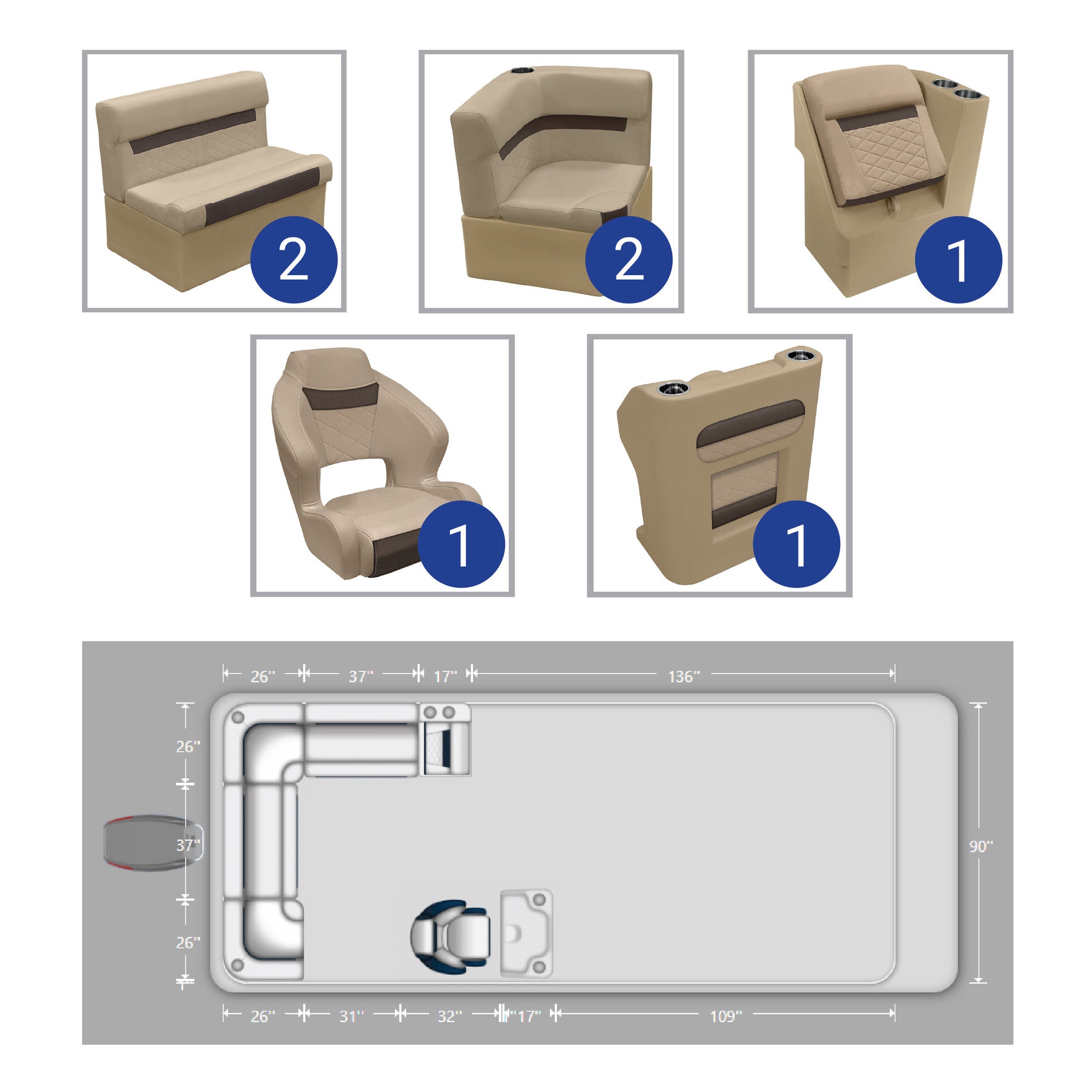 2
2
1
1
1

26" 37" 17" 136"
26"
37"
26"
90"
26" 31" 32" 17" 109"